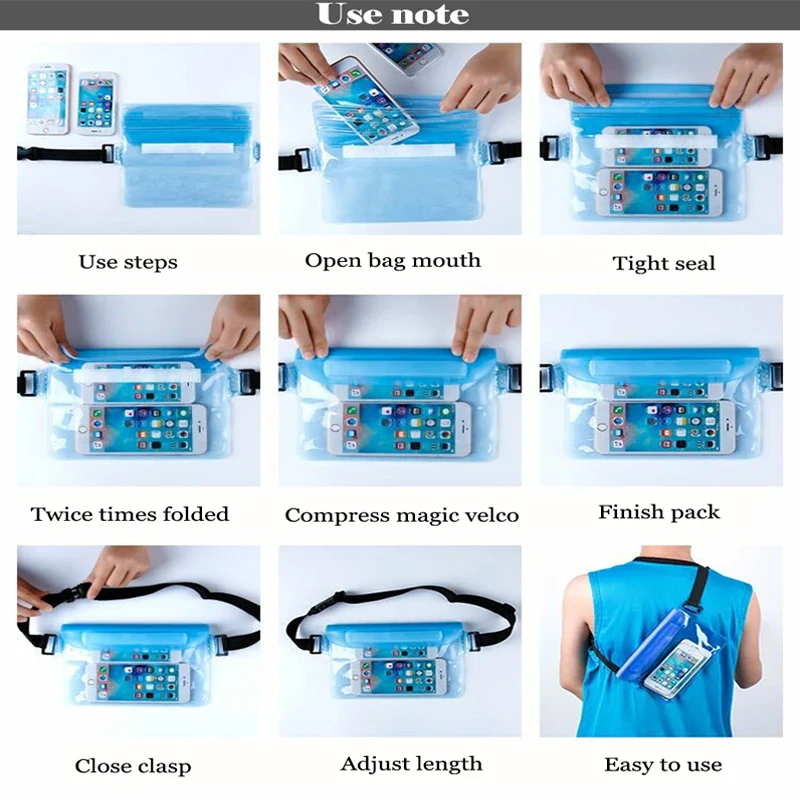 Use note

Use steps

Open bag mouth

Tight seal

Twice times folded

Compress magic velco

Finish pack

Close clasp

Adjust length

Easy to use