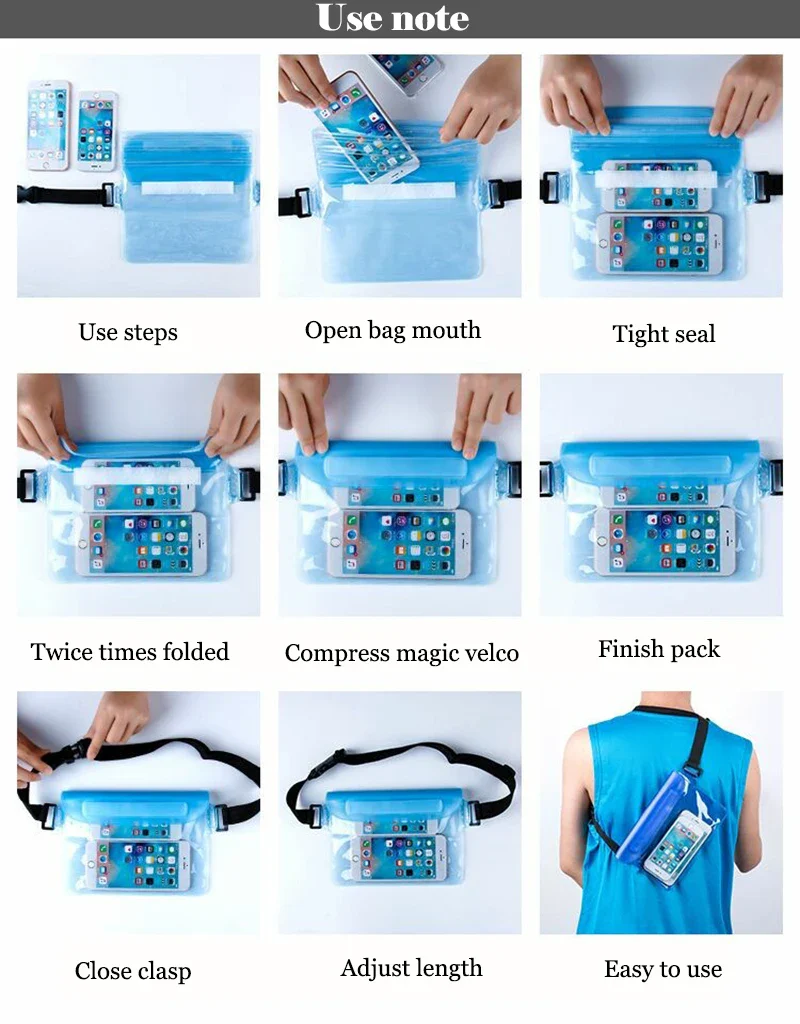 Use note

Use steps

Open bag mouth

Tight seal

Twice times folded

Compress magic velco

Finish pack

Close clasp

Adjust length

Easy to use