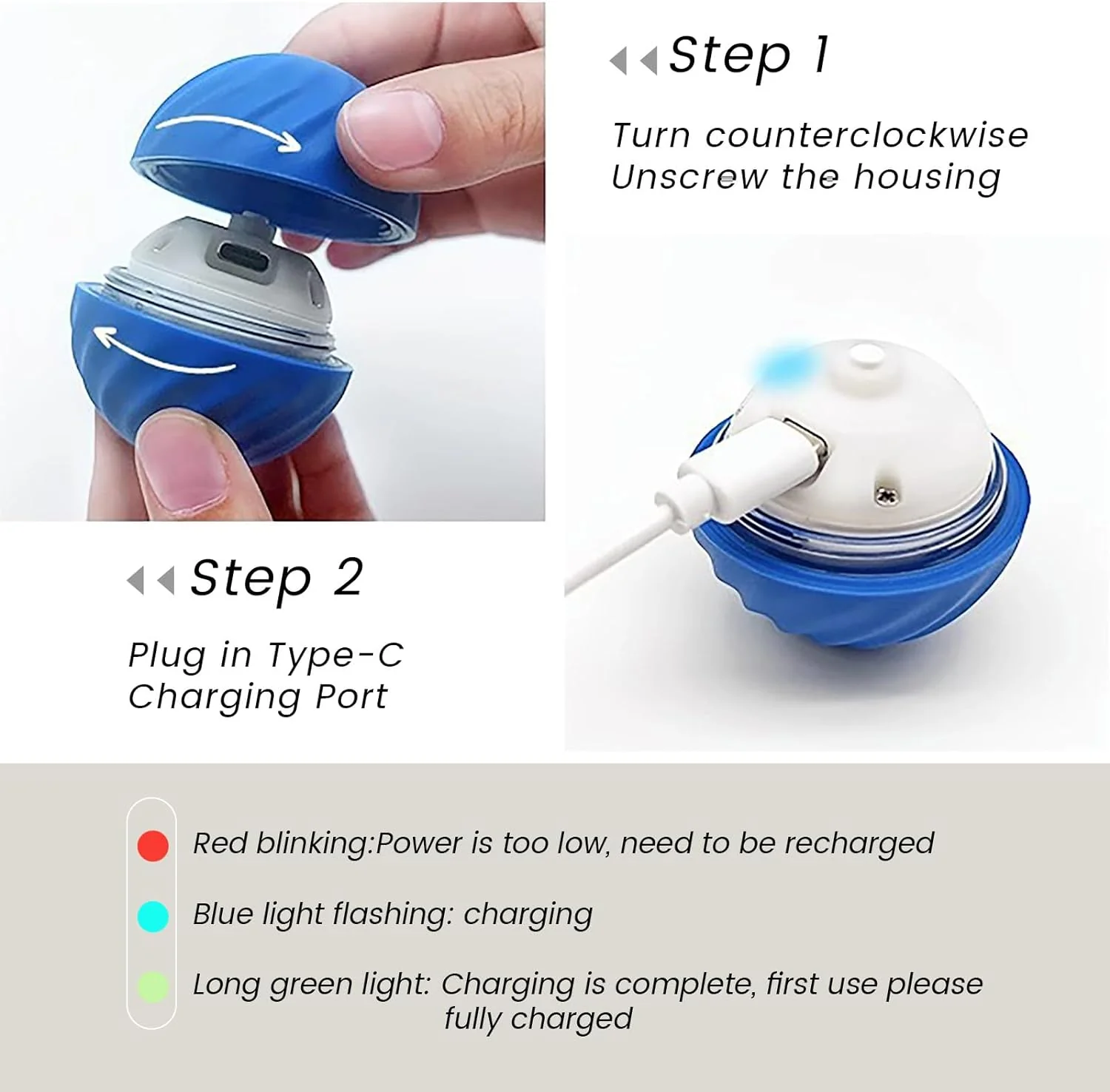 Step 1

Turn counterclockwise
Unscrew the housing

Step 2

Plug in Type-C
Charging Port

Red blinking:Power is too low, need to be recharged

Blue light flashing: charging

Long green light: Charging is complete, first use please fully charged