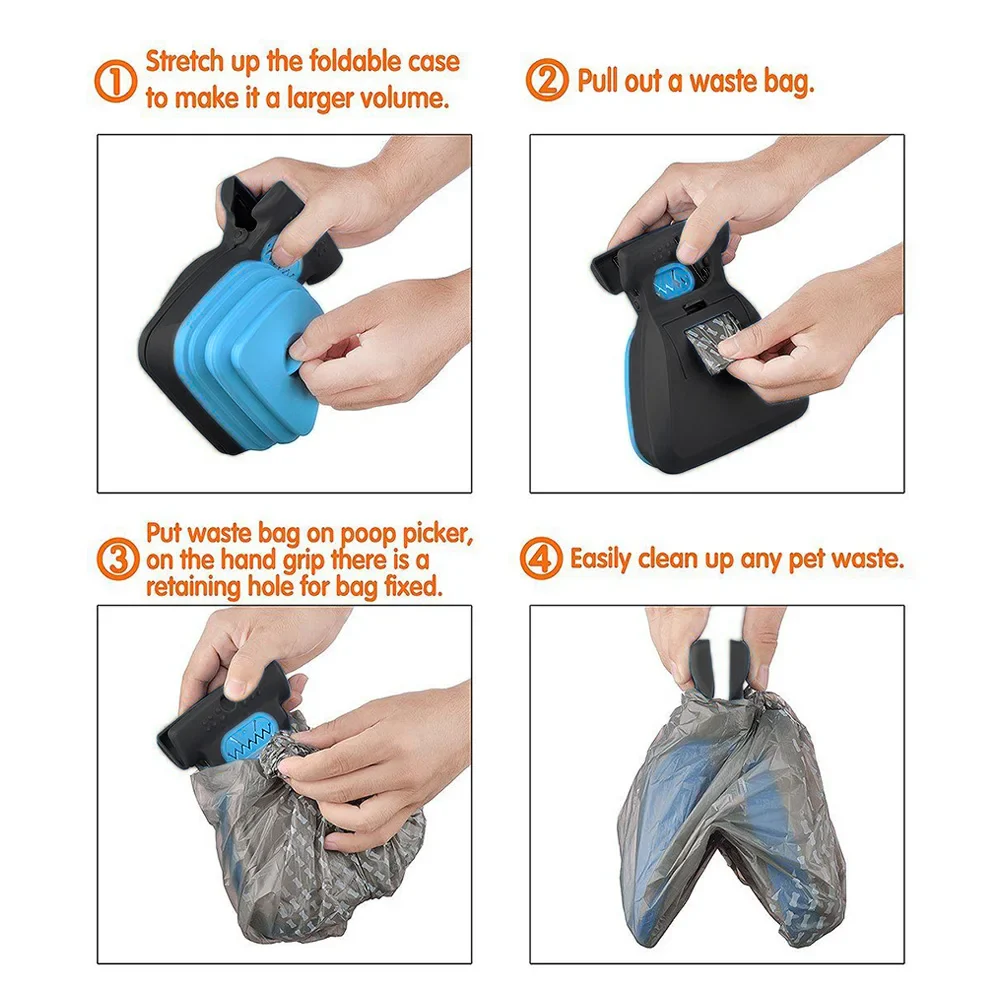 ① Stretch up the foldable case to make it a larger volume.

② Pull out a waste bag.

③ Put waste bag on poop picker, on the hand grip there is a retaining hole for bag fixed.

④ Easily clean up any pet waste.