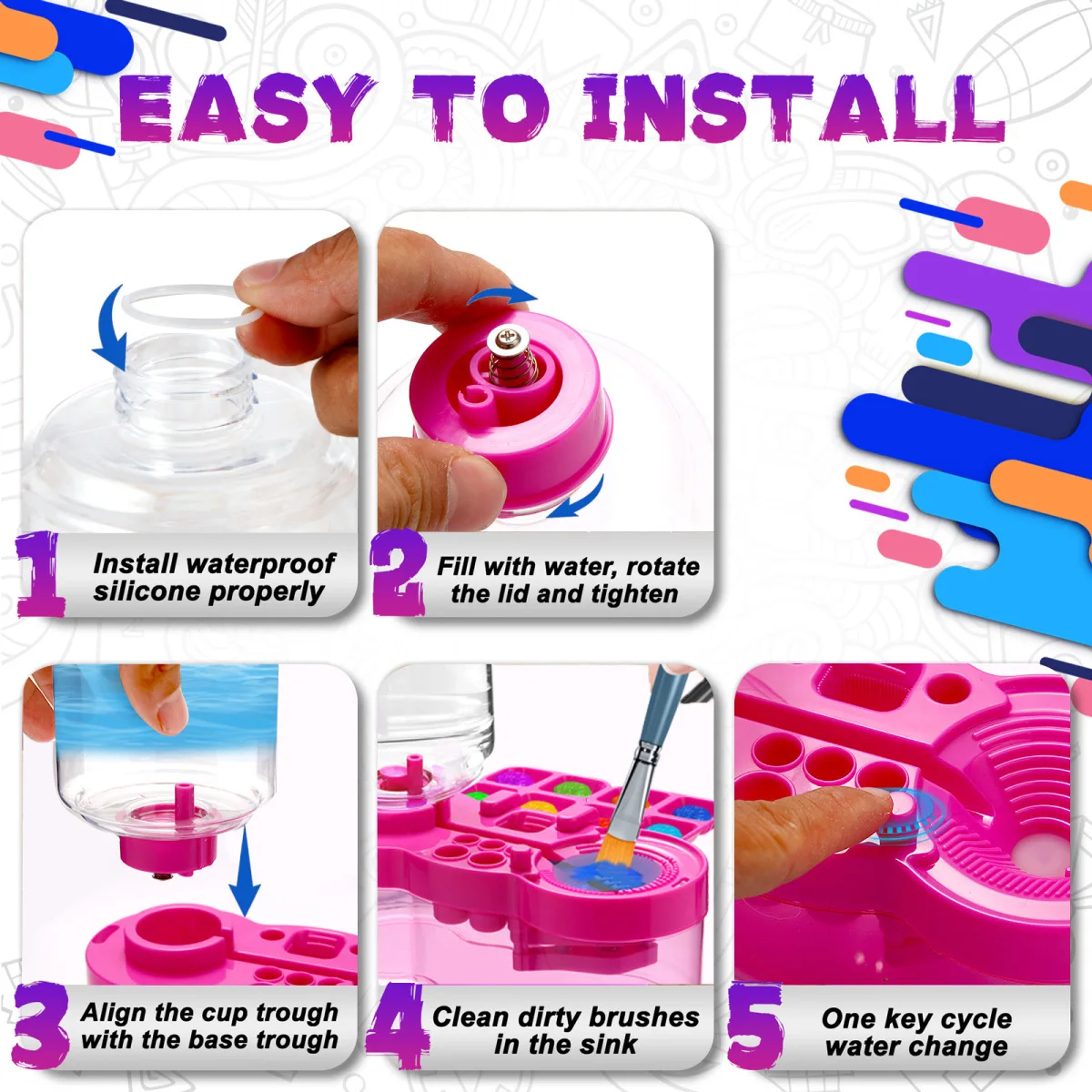 EASY TO INSTALL

1 Install waterproof silicone properly

2 Fill with water, rotate the lid and tighten

3 Align the cup trough with the base trough

4 Clean dirty brushes in the sink

5 One key cycle water change