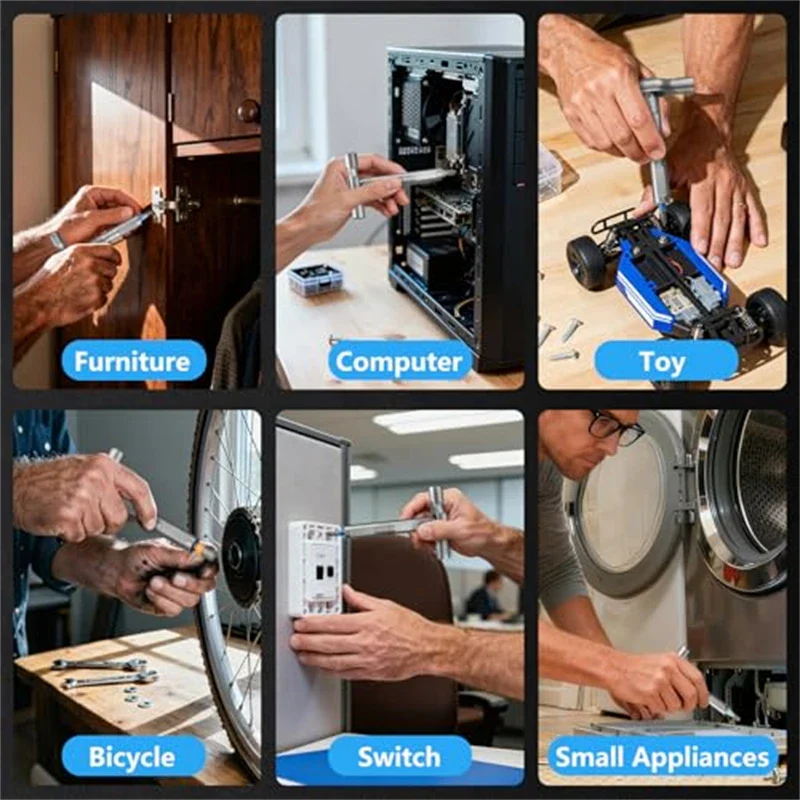 Furniture

Computer

Toy

Bicycle

Switch

Small Appliances