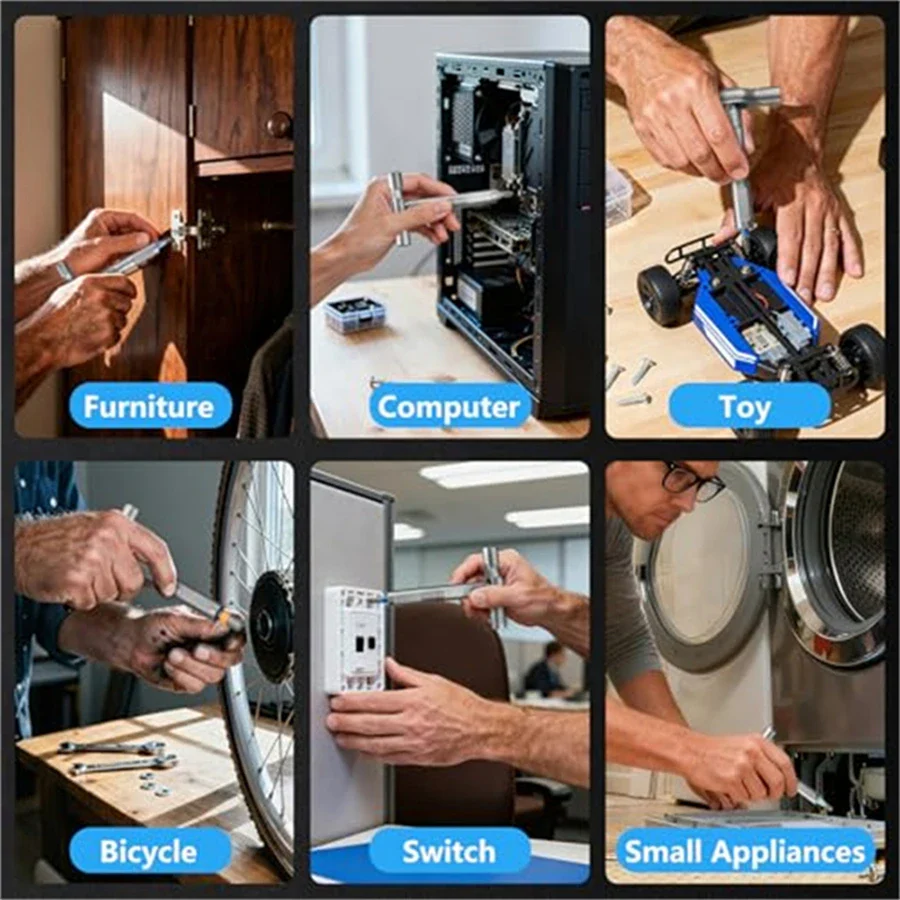 Furniture

Computer

Toy

Bicycle

Switch

Small Appliances